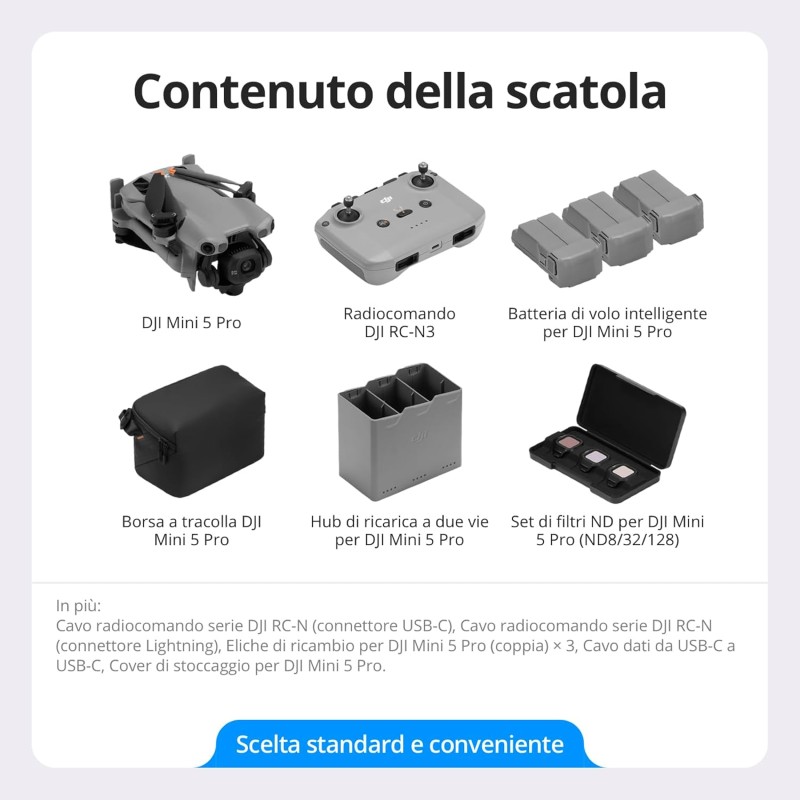 Contenuto della scatola

DJI Mini 5 Pro

Radiocomando DJI RC-N3

Batteria di volo intelligente per DJI Mini 5 Pro

Borsa a tracolla DJI Mini 5 Pro

Hub di ricarica a due vie per DJI Mini 5 Pro

Set di filtri ND per DJI Mini 5 Pro (ND8/32/128)

In più:
Cavo radiocomando serie DJI RC-N (connettore USB-C), Cavo radiocomando serie DJI RC-N (connettore Lightning), Eliche di ricambio per DJI Mini 5 Pro (coppia) × 3, Cavo dati da USB-C a USB-C, Cover di stoccaggio per DJI Mini 5 Pro.

Scelta standard e conveniente