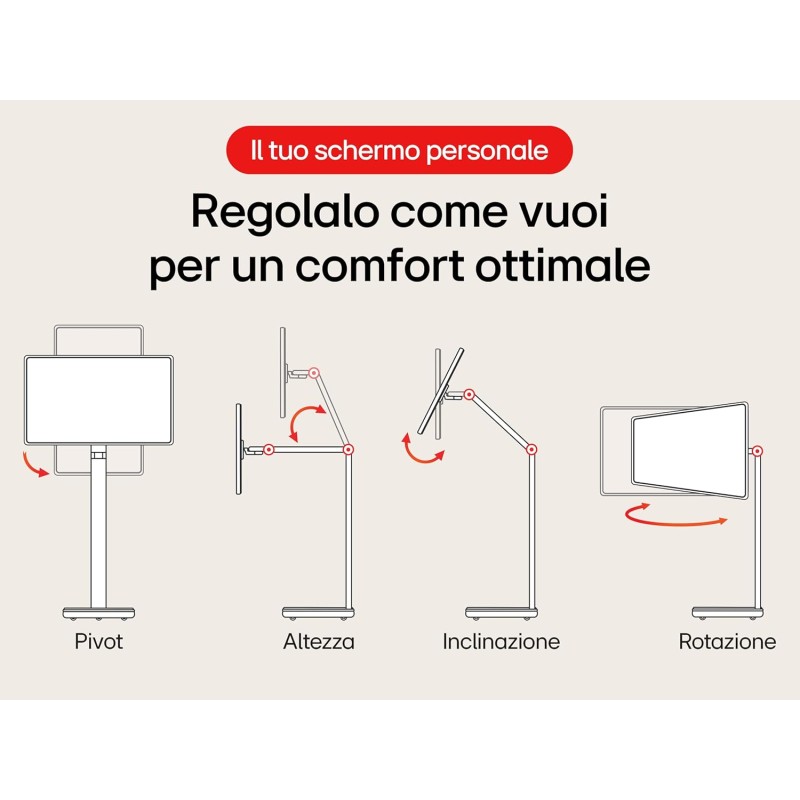 Il tuo schermo personale

Regolalo come vuoi per un comfort ottimale

Pivot

Altezza

Inclinazione

Rotazione