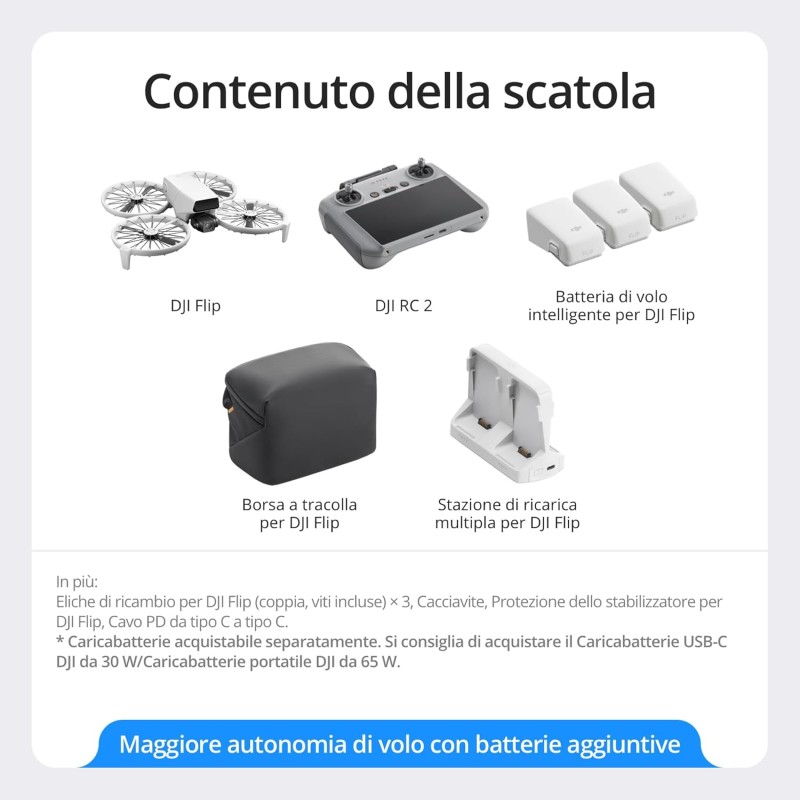 Contenuto della scatola

DJI Flip

DJI RC 2

Batteria di volo intelligente per DJI Flip

Borsa a tracolla per DJI Flip

Stazione di ricarica multipla per DJI Flip

In più:
Eliche di ricambio per DJI Flip (coppia, viti incluse) × 3, Cacciavite, Protezione dello stabilizzatore per DJI Flip, Cavo PD da tipo C a tipo C.
* Caricabatterie acquistabile separatamente. Si consiglia di acquistare il Caricabatterie USB-C DJI da 30 W/Caricabatterie portatile DJI da 65 W.

Maggiore autonomia di volo con batterie aggiuntive