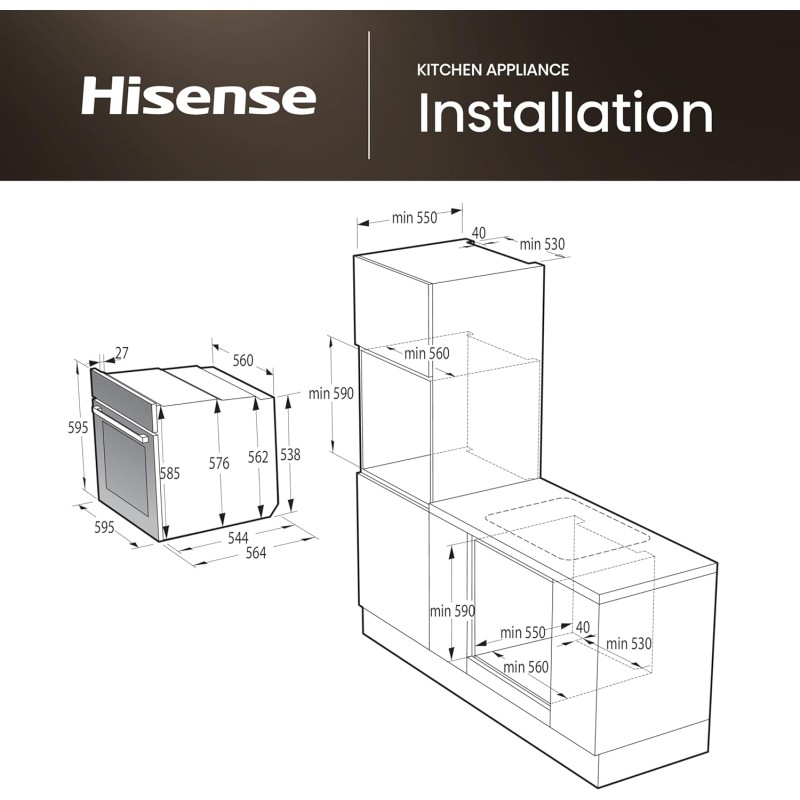 Hisense

KITCHEN APPLIANCE
Installation

27
560
595
585
576
562
538
595
544
564

min 550
40
min 530
min 560
min 590

min 590
min 550
40
min 530
min 560