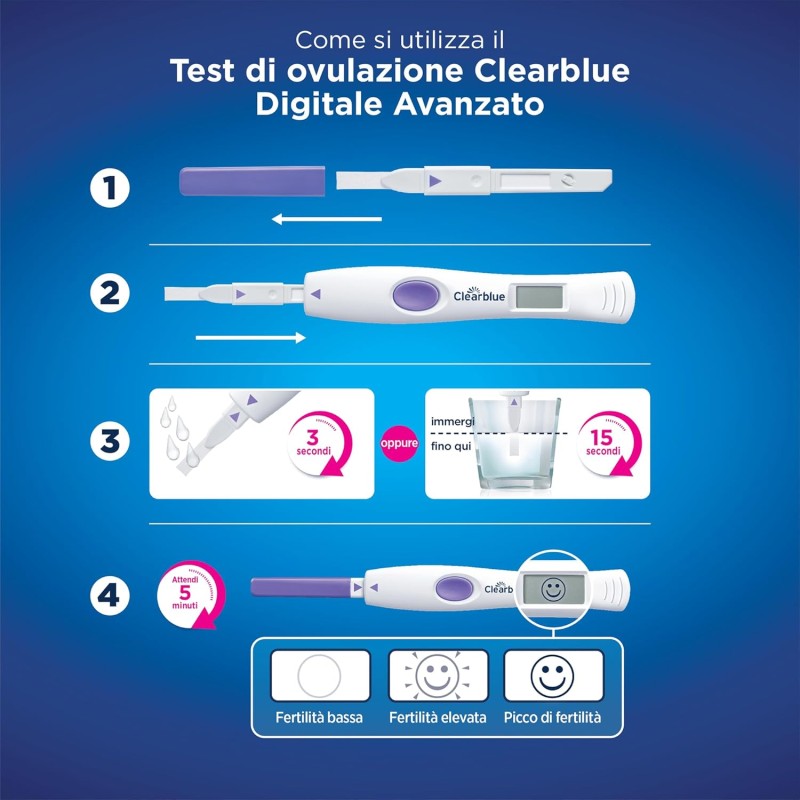 Come si utilizza il
Test di ovulazione Clearblue Digitale Avanzato

1

2

Clearblue

3

3 secondi

oppure

immergi

fino qui

15 secondi

4

Attendi 5 minuti

Clearb

Fertilità bassa

Fertilità elevata

Picco di fertilità