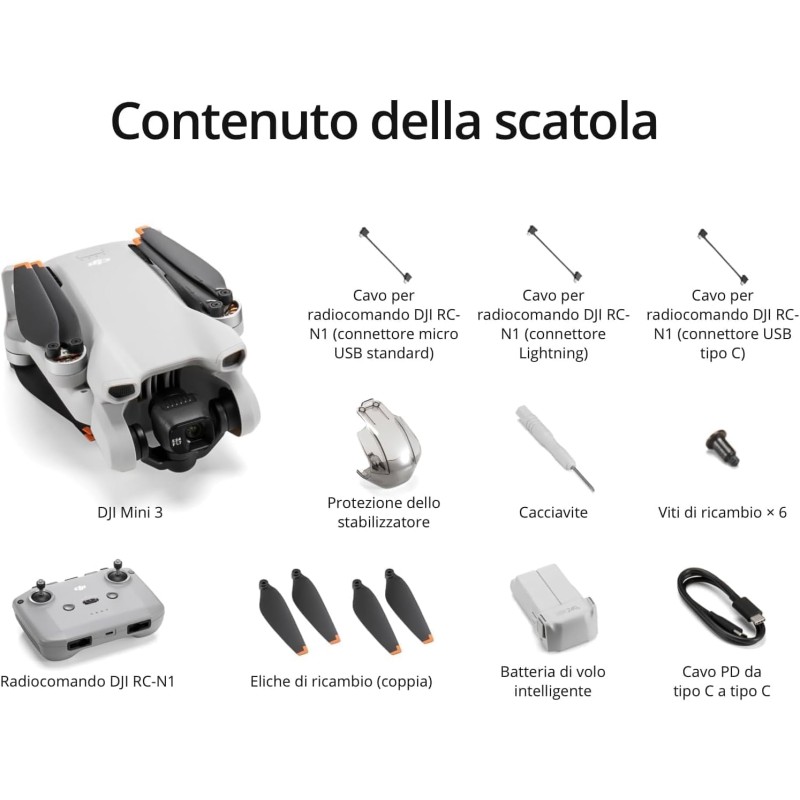 Contenuto della scatola

Cavo per radiocomando DJI RC-N1 (connettore micro USB standard)

Cavo per radiocomando DJI RC-N1 (connettore Lightning)

Cavo per radiocomando DJI RC-N1 (connettore USB tipo C)

DJI Mini 3

Protezione dello stabilizzatore

Cacciavite

Viti di ricambio × 6

Radiocomando DJI RC-N1

Eliche di ricambio (coppia)

Batteria di volo intelligente

Cavo PD da tipo C a tipo C