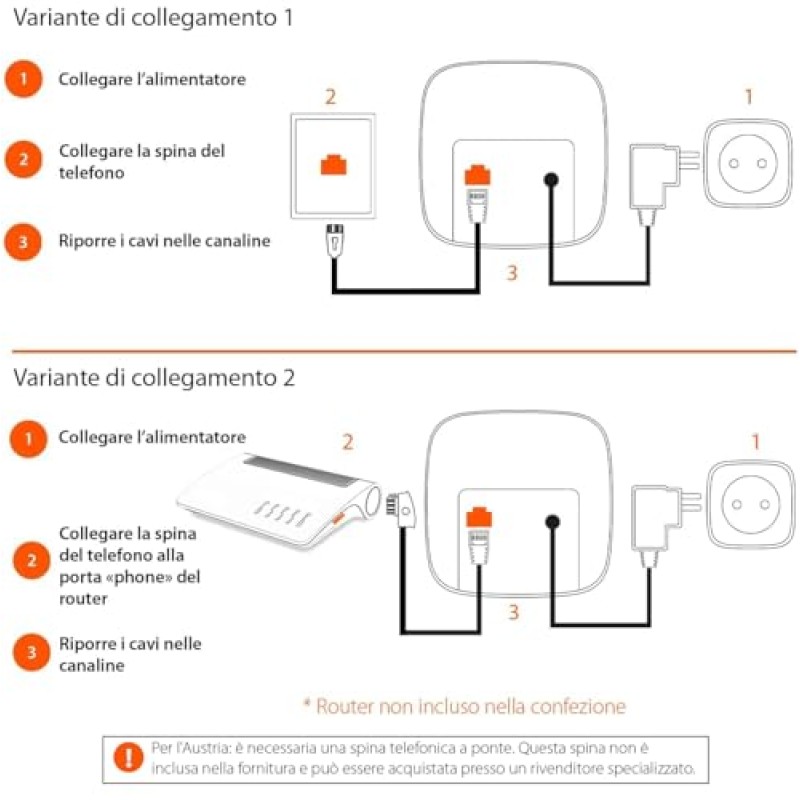 Variante di collegamento 1

1 Collegare l'alimentatore

2 Collegare la spina del telefono

3 Riporre i cavi nelle canaline

2

1

3

Variante di collegamento 2

1 Collegare l'alimentatore

2 Collegare la spina del telefono alla porta «phone» del router

3 Riporre i cavi nelle canaline

2

1

3

* Router non incluso nella confezione

! Per l'Austria: è necessaria una spina telefonica a ponte. Questa spina non è inclusa nella fornitura e può essere acquistata presso un rivenditore specializzato.