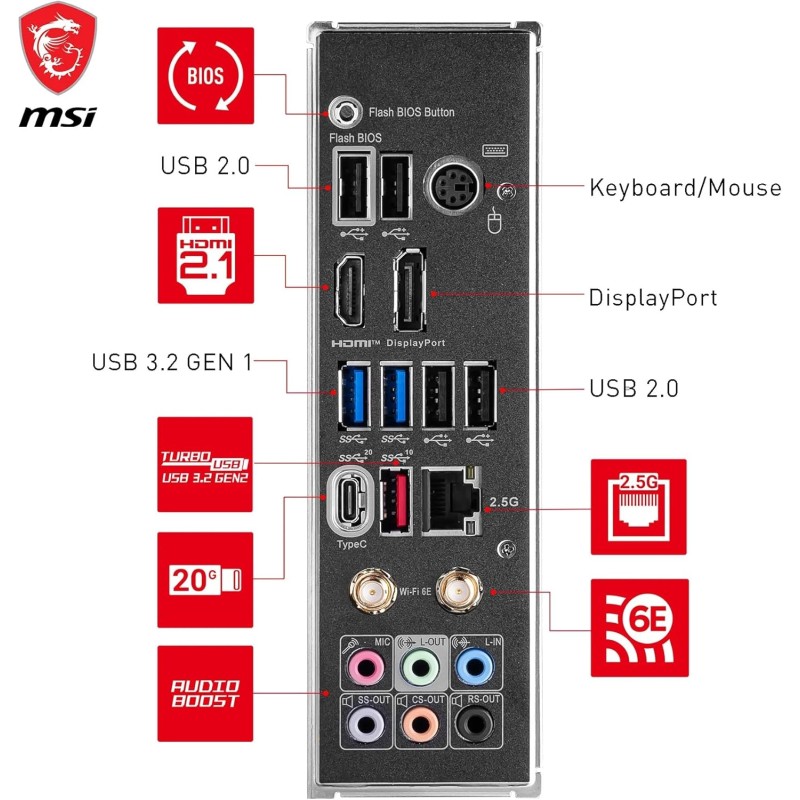 msi

BIOS

Flash BIOS Button

Flash BIOS

USB 2.0

Keyboard/Mouse

HDMI 2.1

DisplayPort

HDMI™ DisplayPort

USB 3.2 GEN 1

USB 2.0

TURBO USB USB 3.2 GEN2

SS 20 SS 10

2.5G

2.5G

TypeC

20G

Wi-Fi 6E

6E

MIC L-OUT L-IN

AUDIO BOOST

SS-OUT CS-OUT RS-OUT