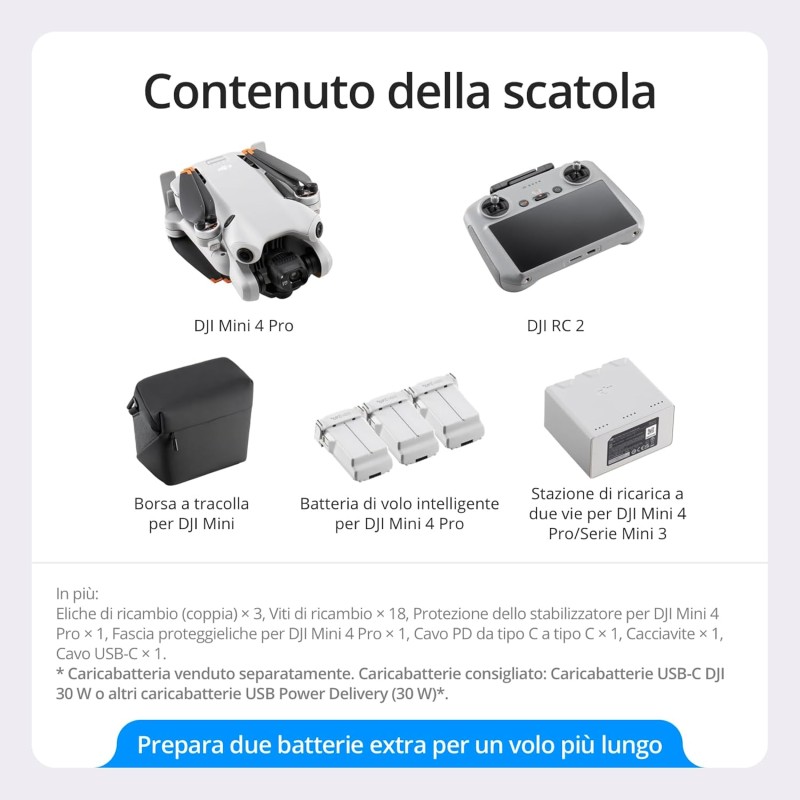 Contenuto della scatola

DJI Mini 4 Pro

DJI RC 2

Borsa a tracolla per DJI Mini

Batteria di volo intelligente per DJI Mini 4 Pro

Stazione di ricarica a due vie per DJI Mini 4 Pro/Serie Mini 3

In più:
Eliche di ricambio (coppia) × 3, Viti di ricambio × 18, Protezione dello stabilizzatore per DJI Mini 4 Pro × 1, Fascia proteggieliche per DJI Mini 4 Pro × 1, Cavo PD da tipo C a tipo C × 1, Cacciavite × 1, Cavo USB-C × 1.
* Caricabatteria venduto separatamente. Caricabatterie consigliato: Caricabatterie USB-C DJI 30 W o altri caricabatterie USB Power Delivery (30 W)*.

Prepara due batterie extra per un volo più lungo