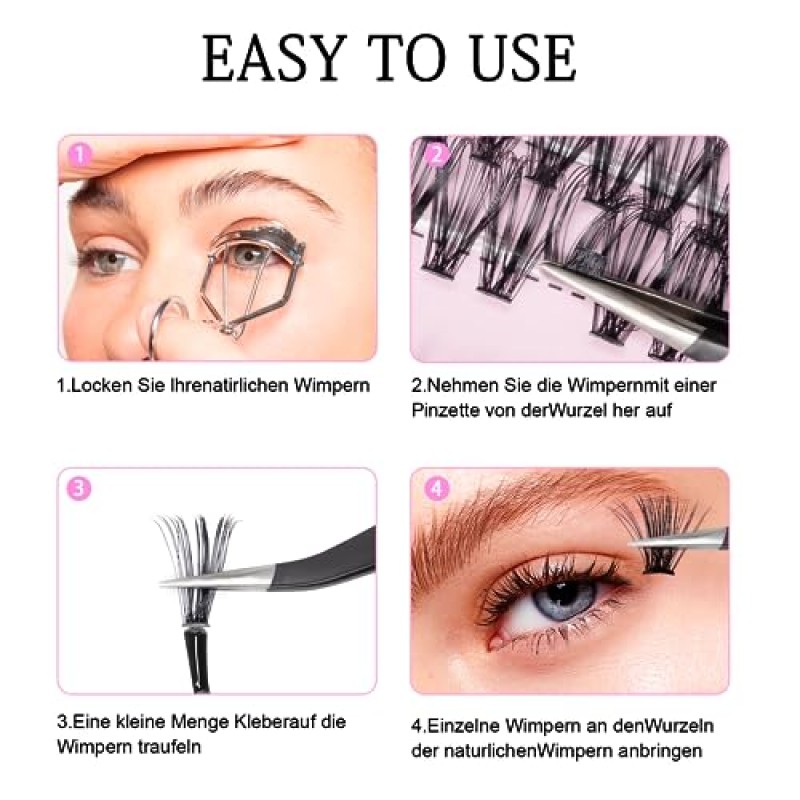 EASY TO USE

1

1.Locken Sie Ihrenatirlichen Wimpern

2

2.Nehmen Sie die Wimpernmit einer Pinzette von derWurzel her auf

3

3.Eine kleine Menge Kleberauf die Wimpern traufeln

4

4.Einzelne Wimpern an denWurzeln der naturlichenWimpern anbringen