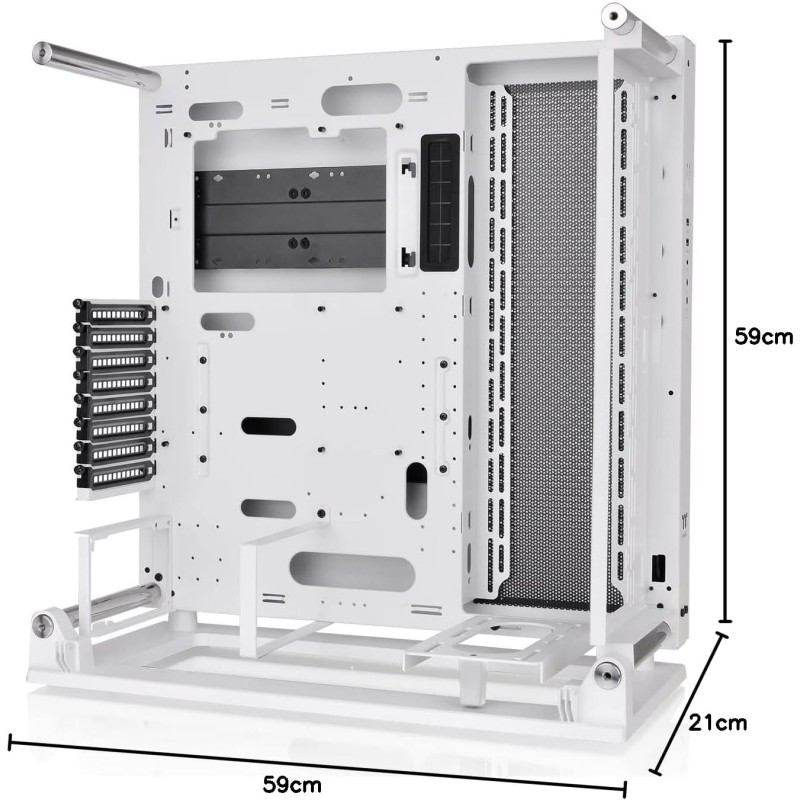 59cm

21cm

59cm