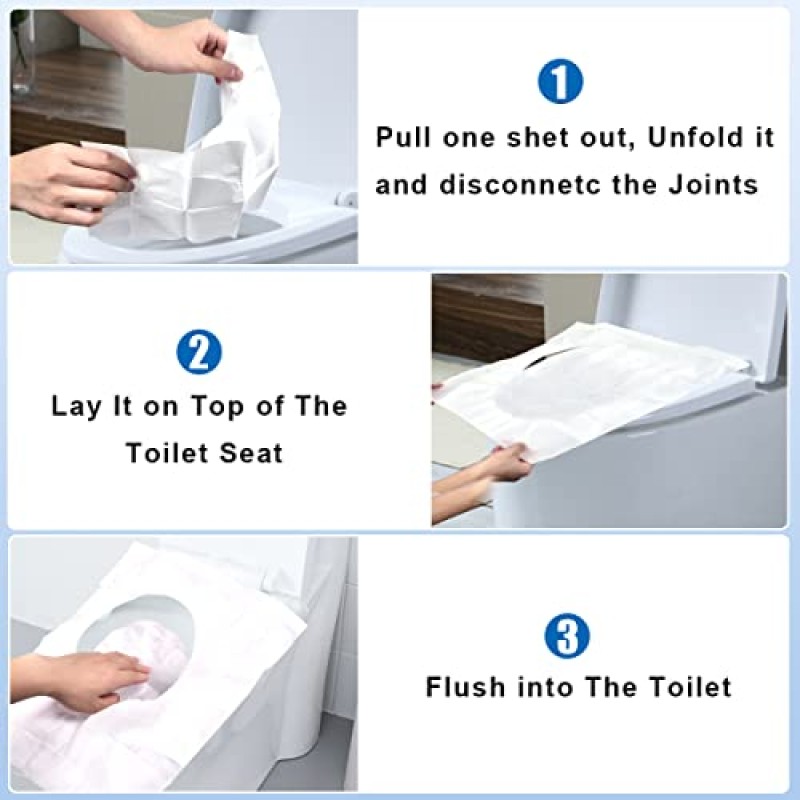 1

Pull one shet out, Unfold it and disconnetc the Joints

2

Lay It on Top of The Toilet Seat

3

Flush into The Toilet