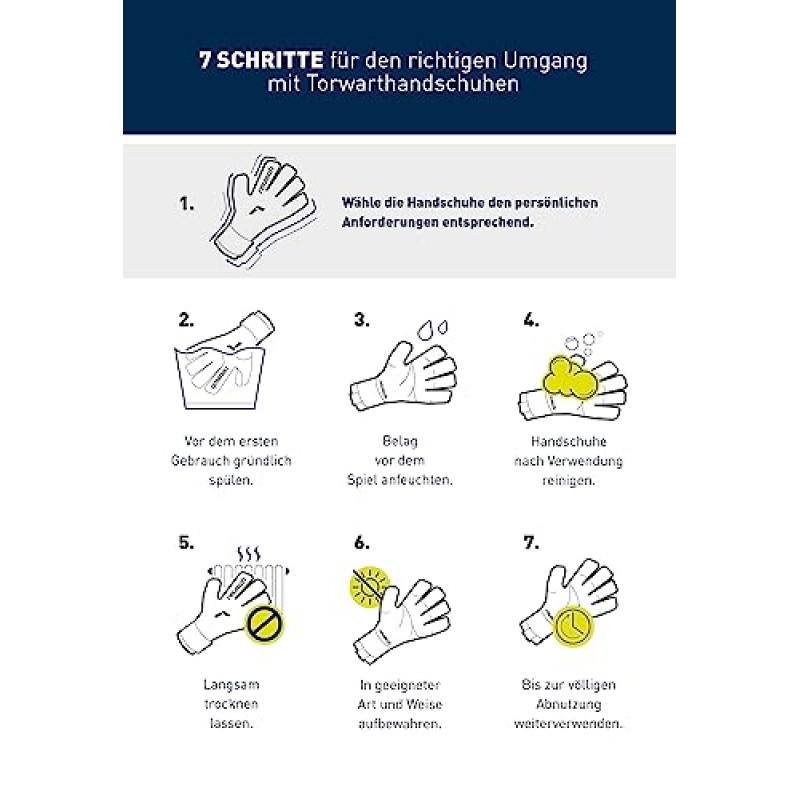 7 SCHRITTE für den richtigen Umgang mit Torwarthandschuhen

1.

Wähle die Handschuhe den persönlichen Anforderungen entsprechend.

2.

Vor dem ersten Gebrauch gründlich spülen.

3.

Belag vor dem Spiel anfeuchten.

4.

Handschuhe nach Verwendung reinigen.

5.

Langsam trocknen lassen.

6.

In geeigneter Art und Weise aufbewahren.

7.

Bis zur völligen Abnutzung weiterverwenden.