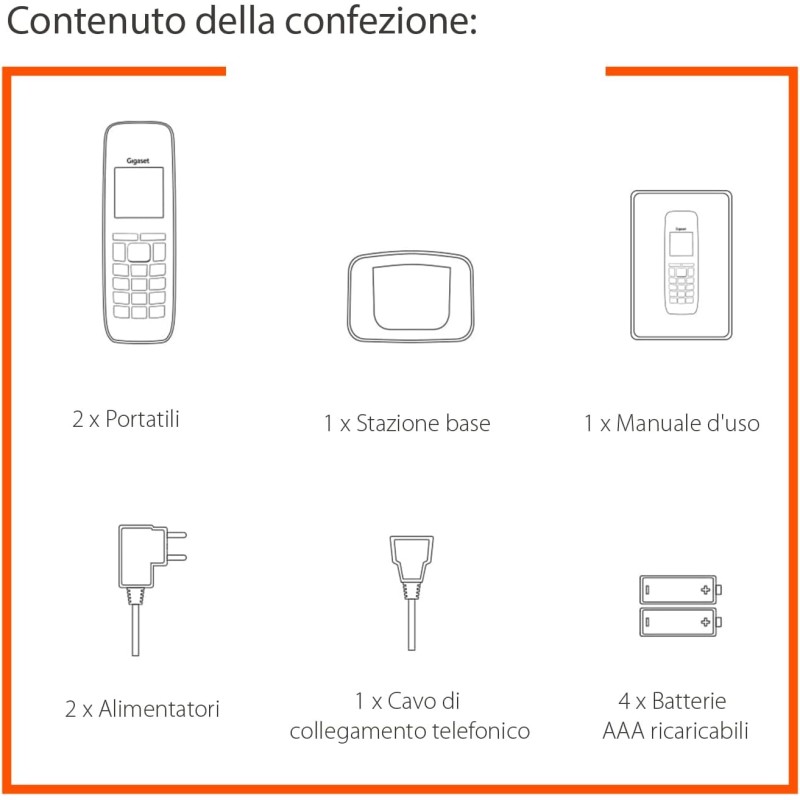 Contenuto della confezione:

Gigaset

2 x Portatili

1 x Stazione base

Gigaset

1 x Manuale d'uso

2 x Alimentatori

1 x Cavo di collegamento telefonico

4 x Batterie AAA ricaricabili