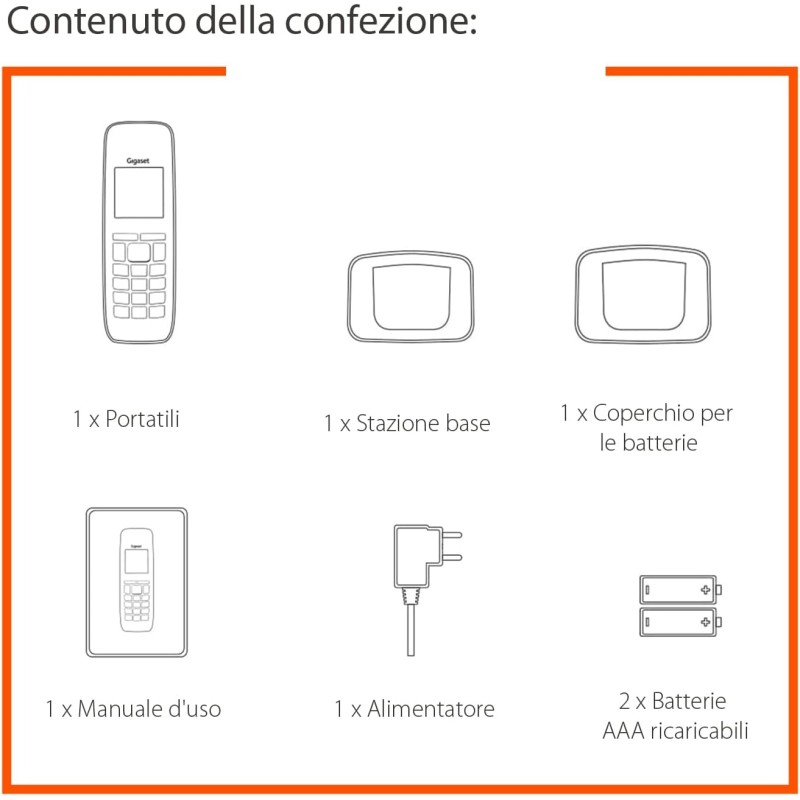 Contenuto della confezione:

Gigaset

1 x Portatili

1 x Stazione base

1 x Coperchio per le batterie

Gigaset

1 x Manuale d'uso

1 x Alimentatore

2 x Batterie AAA ricaricabili