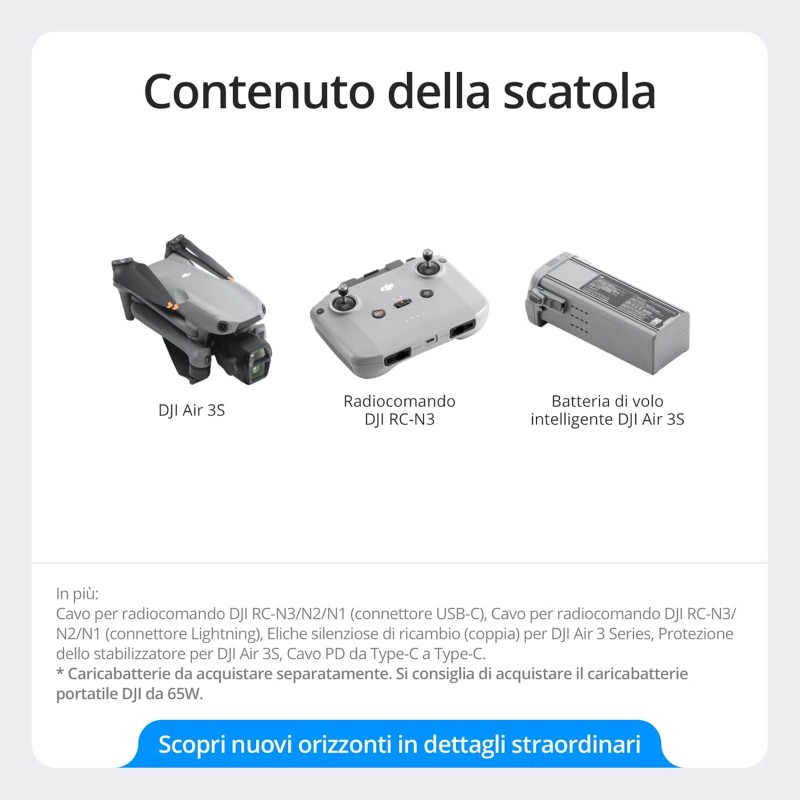 Contenuto della scatola

DJI Air 3S

Radiocomando DJI RC-N3

Batteria di volo intelligente DJI Air 3S

In più:
Cavo per radiocomando DJI RC-N3/N2/N1 (connettore USB-C), Cavo per radiocomando DJI RC-N3/N2/N1 (connettore Lightning), Eliche silenziose di ricambio (coppia) per DJI Air 3 Series, Protezione dello stabilizzatore per DJI Air 3S, Cavo PD da Type-C a Type-C.
* Caricabatterie da acquistare separatamente. Si consiglia di acquistare il caricabatterie portatile DJI da 65W.

Scopri nuovi orizzonti in dettagli straordinari