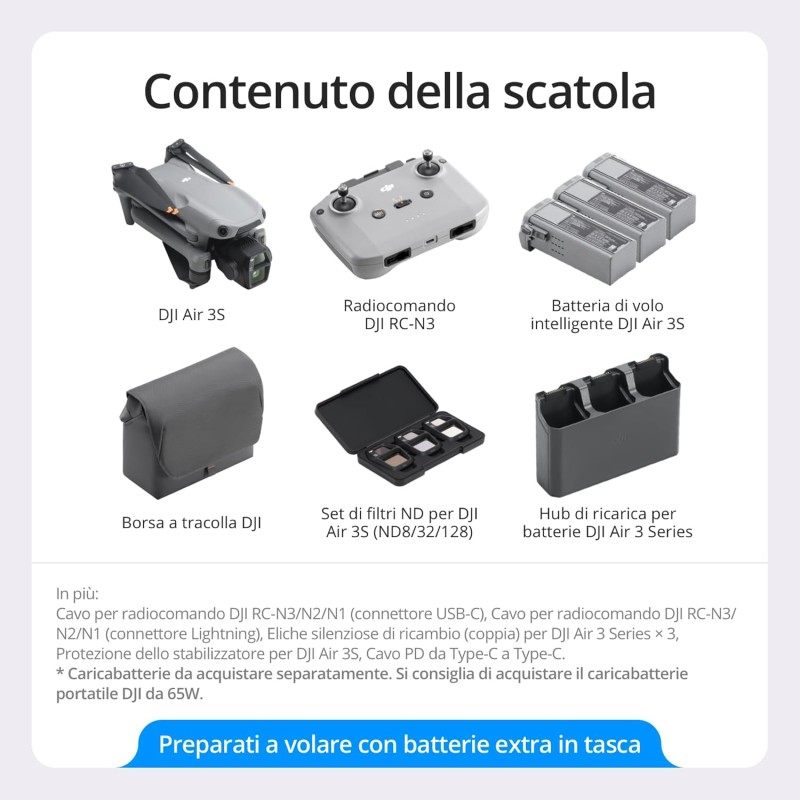 Contenuto della scatola

DJI Air 3S

Radiocomando DJI RC-N3

Batteria di volo intelligente DJI Air 3S

Borsa a tracolla DJI

Set di filtri ND per DJI Air 3S (ND8/32/128)

Hub di ricarica per batterie DJI Air 3 Series

In più:
Cavo per radiocomando DJI RC-N3/N2/N1 (connettore USB-C), Cavo per radiocomando DJI RC-N3/N2/N1 (connettore Lightning), Eliche silenziose di ricambio (coppia) per DJI Air 3 Series × 3, Protezione dello stabilizzatore per DJI Air 3S, Cavo PD da Type-C a Type-C.
* Caricabatterie da acquistare separatamente. Si consiglia di acquistare il caricabatterie portatile DJI da 65W.

Preparati a volare con batterie extra in tasca