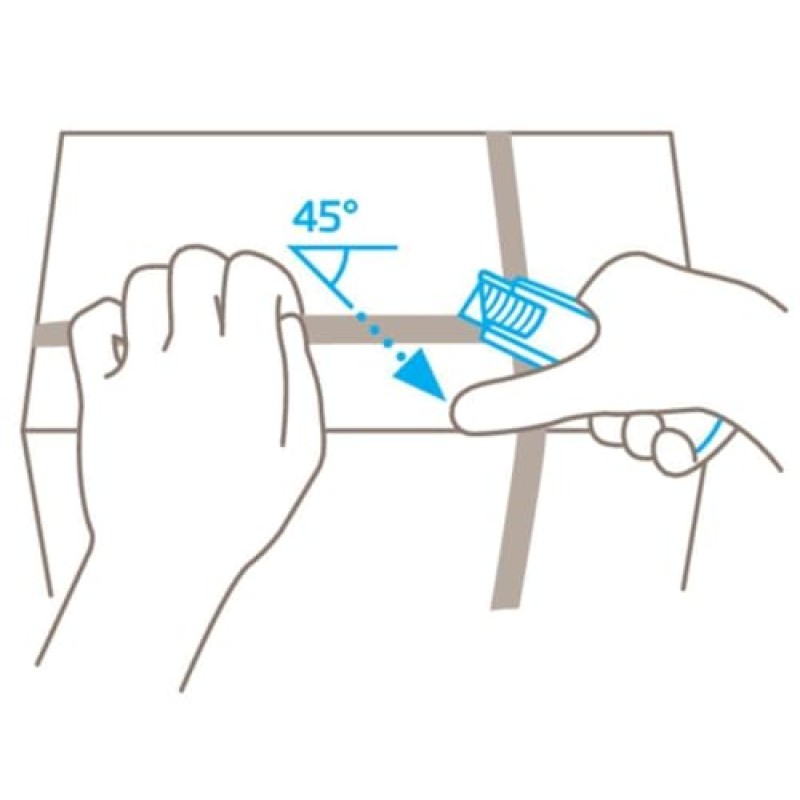 45°