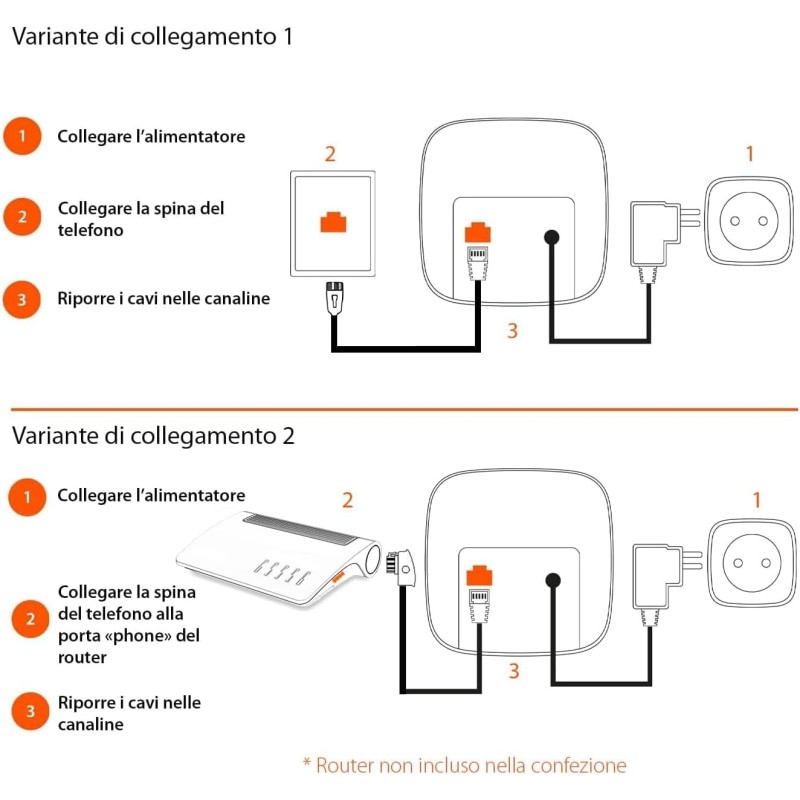 Variante di collegamento 1

1 Collegare l'alimentatore

2 Collegare la spina del telefono

3 Riporre i cavi nelle canaline

2

1

3

Variante di collegamento 2

1 Collegare l'alimentatore

2 Collegare la spina del telefono alla porta «phone» del router

3 Riporre i cavi nelle canaline

2

1

3

* Router non incluso nella confezione