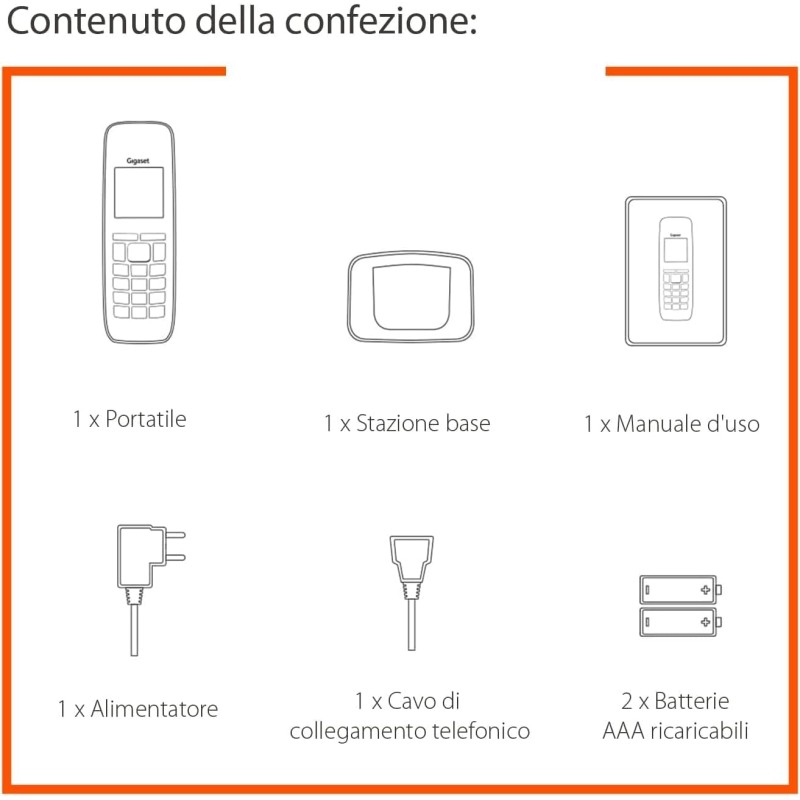 Contenuto della confezione:

Gigaset

1 x Portatile

1 x Stazione base

Gigaset

1 x Manuale d'uso

1 x Alimentatore

1 x Cavo di collegamento telefonico

2 x Batterie AAA ricaricabili