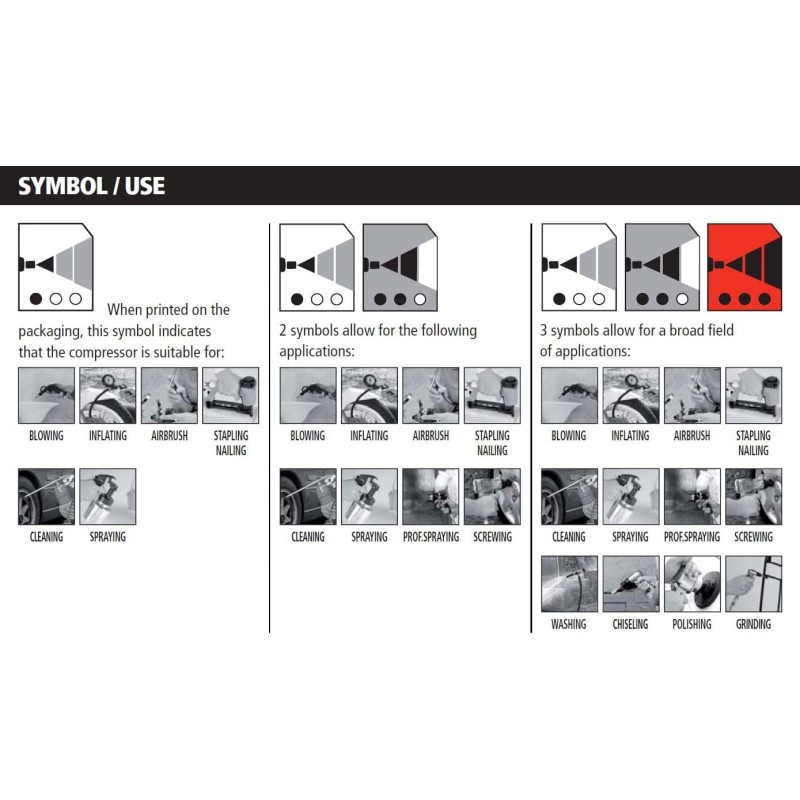 SYMBOL / USE

When printed on the packaging, this symbol indicates that the compressor is suitable for:

BLOWING INFLATING AIRBRUSH STAPLING NAILING

CLEANING SPRAYING

2 symbols allow for the following applications:

BLOWING INFLATING AIRBRUSH STAPLING NAILING

CLEANING SPRAYING PROF.SPRAYING SCREWING

3 symbols allow for a broad field of applications:

BLOWING INFLATING AIRBRUSH STAPLING NAILING

CLEANING SPRAYING PROF.SPRAYING SCREWING

WASHING CHISELING POLISHING GRINDING